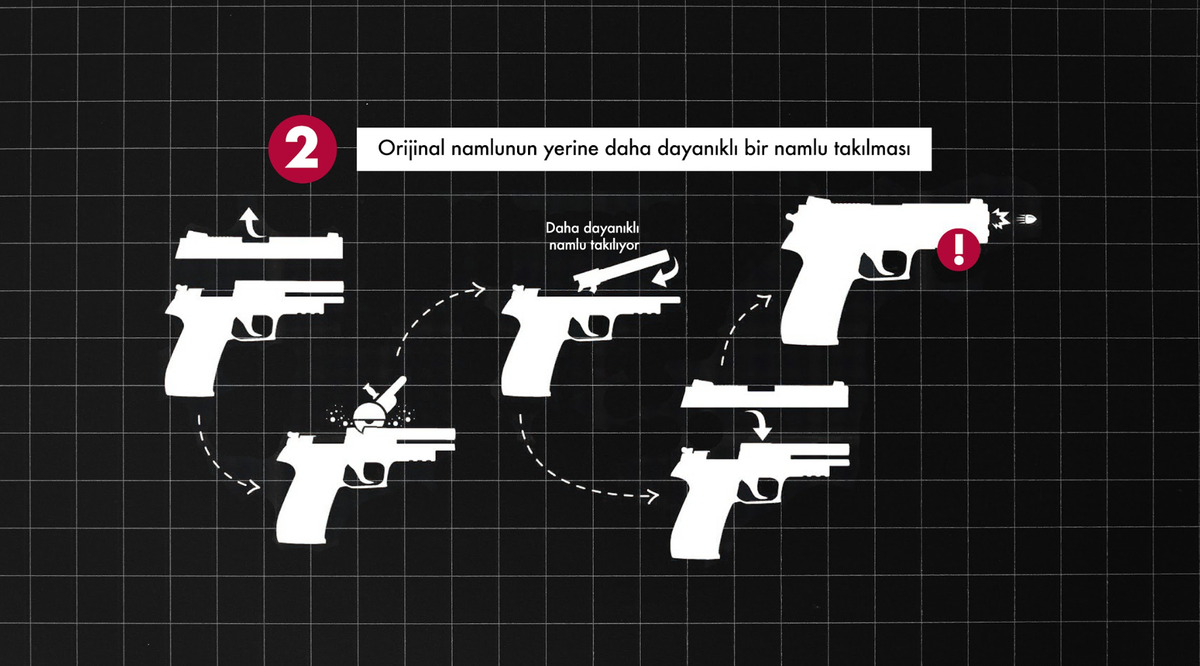 2

Orijinal namlunun yerine daha dayanıklı bir namlu takılması

Daha dayanıklı namlu takılıyor

!